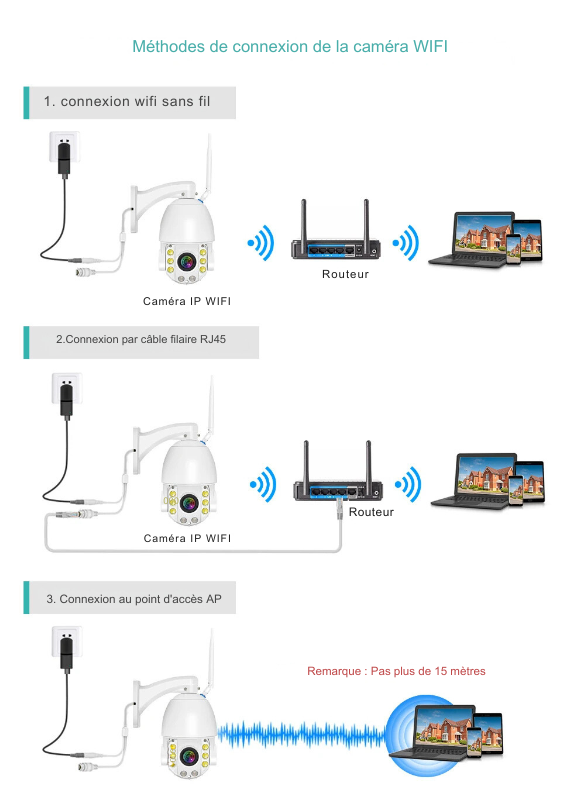 Méthodes de connexion de la caméra WIFI

1. connexion wifi sans fil

Routeur

Caméra IP WIFI

2.Connexion par câble filaire RJ45

Routeur

Caméra IP WIFI

3. Connexion au point d'accès AP

Remarque : Pas plus de 15 mètres